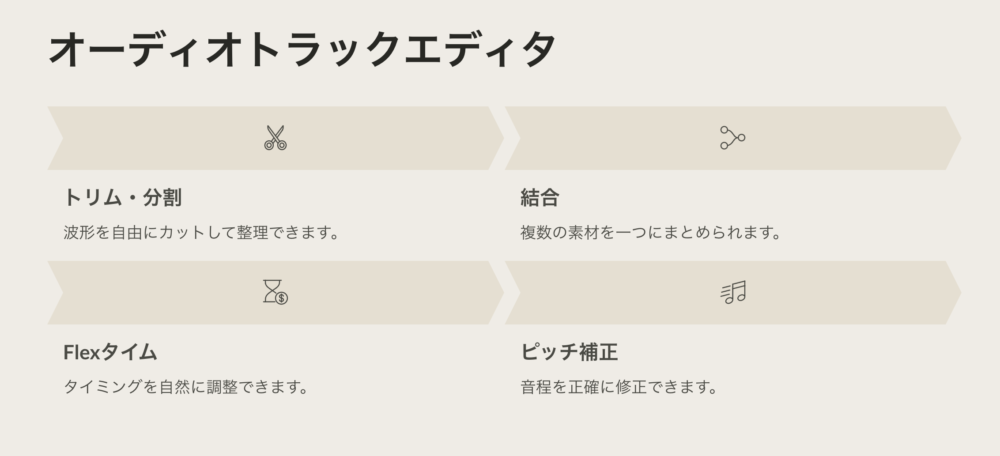 オーディオトラックエディタ

トリム・分割

波形を自由にカットして整理できます。

結合

複数の素材を一つにまとめられます。

Flexタイム

タイミングを自然に調整できます。

ピッチ補正

音程を正確に修正できます。